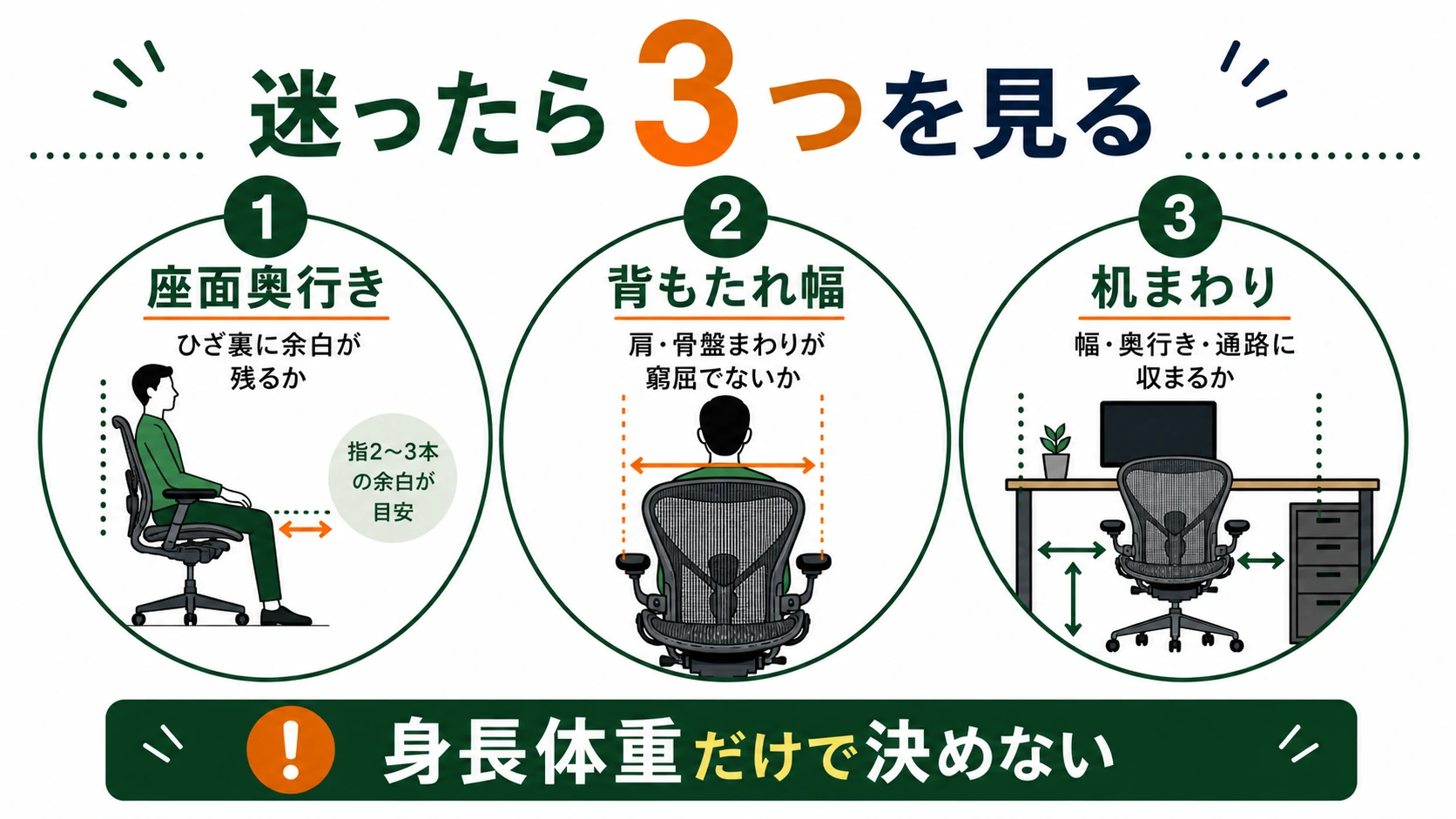 迷ったら3つを見る

1
座面奥行き
ひざ裏に余白が残るか
指2〜3本の余白が目安

2
背もたれ幅
肩・骨盤まわりが窮屈でないか

3
机まわり
幅・奥行き・通路に収まるか

! 身長体重だけで決めない